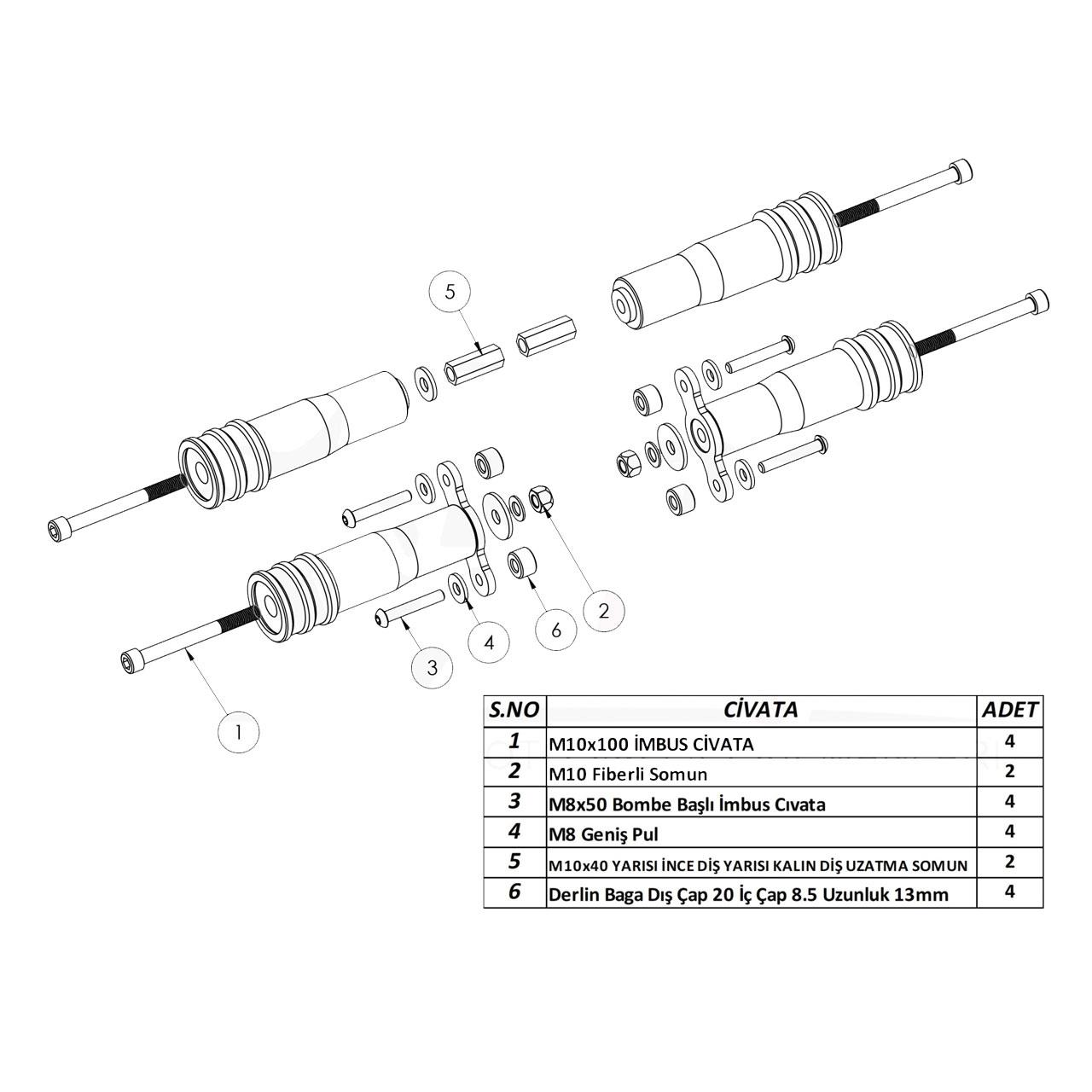 5

2

6

4

3

1

| S.NO | CİVATA | ADET |
|---|---|---|
| 1 | M10x100 İMBUS CİVATA | 4 |
| 2 | M10 Fiberli Somun | 2 |
| 3 | M8x50 Bombe Başlı İmbus Cıvata | 4 |
| 4 | M8 Geniş Pul | 4 |
| 5 | M10x40 YARISI İNCE DİŞ YARISI KALIN DİŞ UZATMA SOMUN | 2 |
| 6 | Derlin Baga Dış Çap 20 İç Çap 8.5 Uzunluk 13mm | 4 |